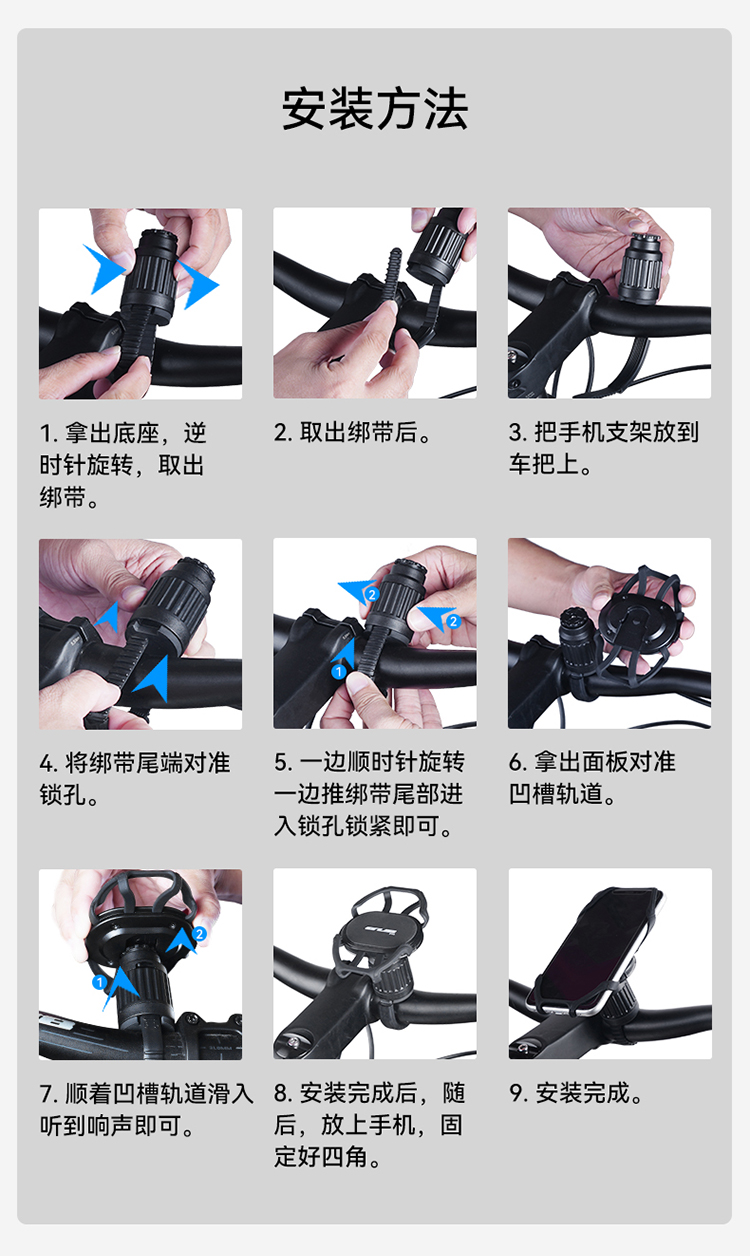 安装方法

1. 拿出底座，逆时针旋转，取出绑带。

2. 取出绑带后。

3. 把手机支架放到车把上。

4. 将绑带尾端对准锁孔。

2 2 1

5. 一边顺时针旋转一边推绑带尾部进入锁孔锁紧即可。

6. 拿出面板对准凹槽轨道。

1 2

7. 顺着凹槽轨道滑入听到响声即可。

8. 安装完成后，随后，放上手机，固定好四角。

9. 安装完成。