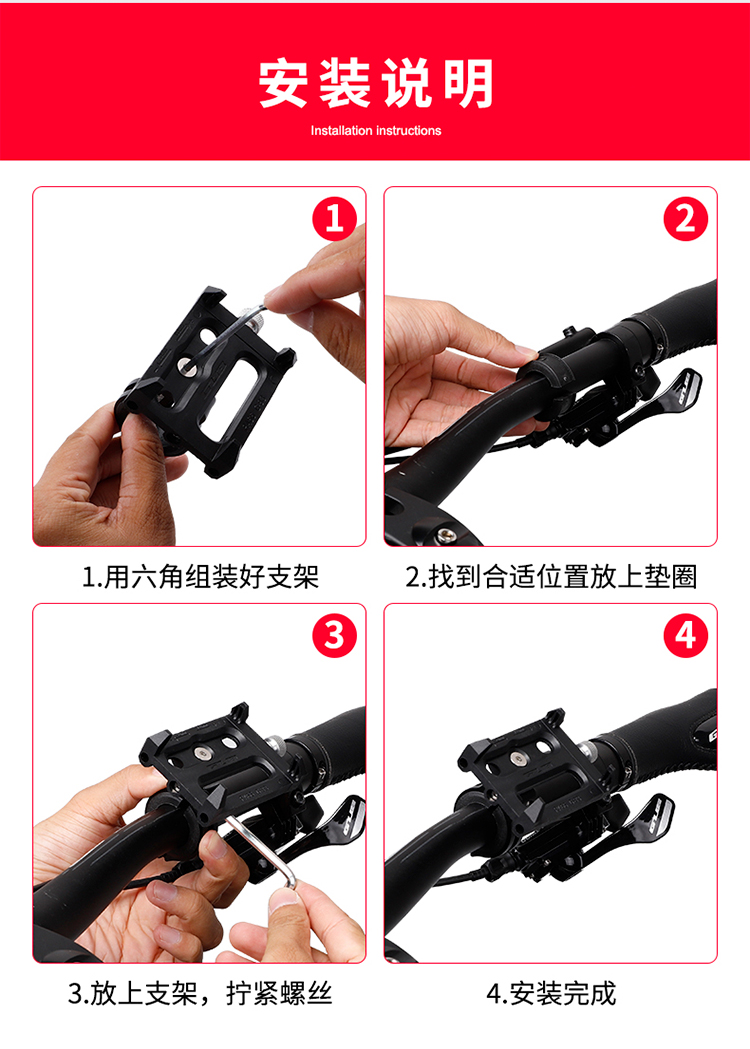 安装说明

Installation instructions

1

1.用六角组装好支架

2

2.找到合适位置放上垫圈

3

3.放上支架，拧紧螺丝

4

4.安装完成